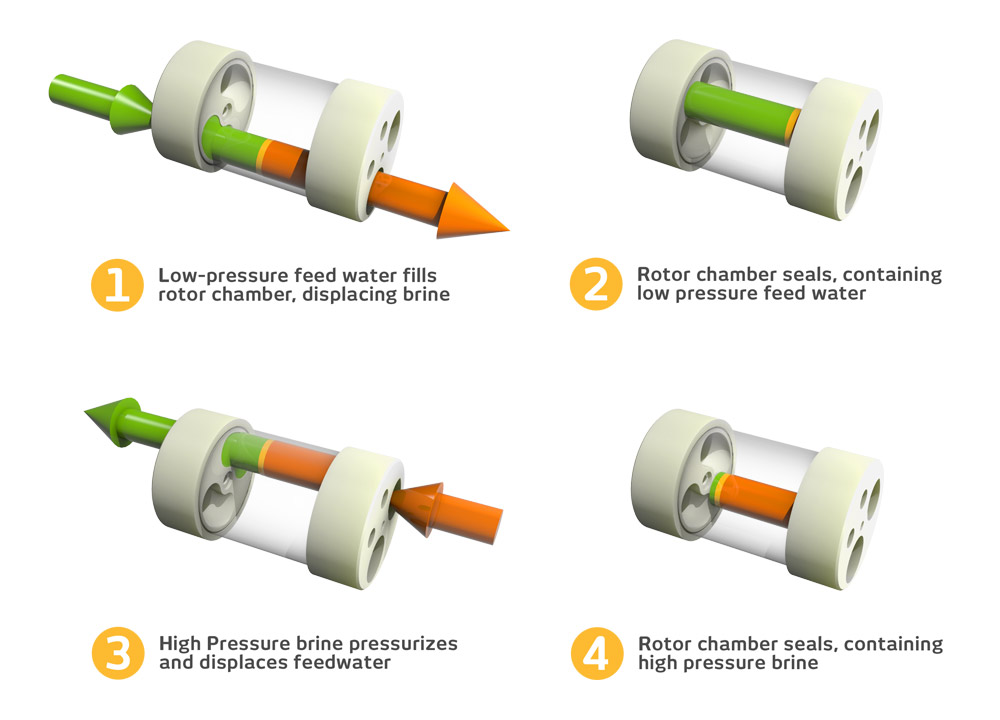 1 Low-pressure feed water fills rotor chamber, displacing brine

2 Rotor chamber seals, containing low pressure feed water

3 High Pressure brine pressurizes and displaces feedwater

4 Rotor chamber seals, containing high pressure brine